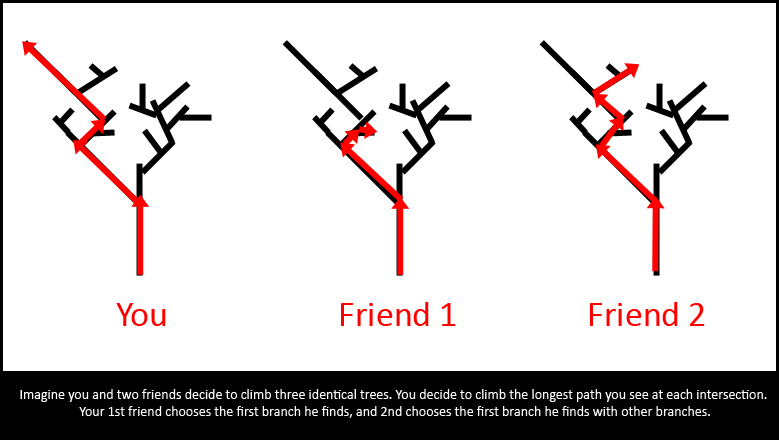 You

Friend 1

Friend 2

Imagine you and two friends decide to climb three identical trees. You decide to climb the longest path you see at each intersection. Your 1st friend chooses the first branch he finds, and 2nd chooses the first branch he finds with other branches.