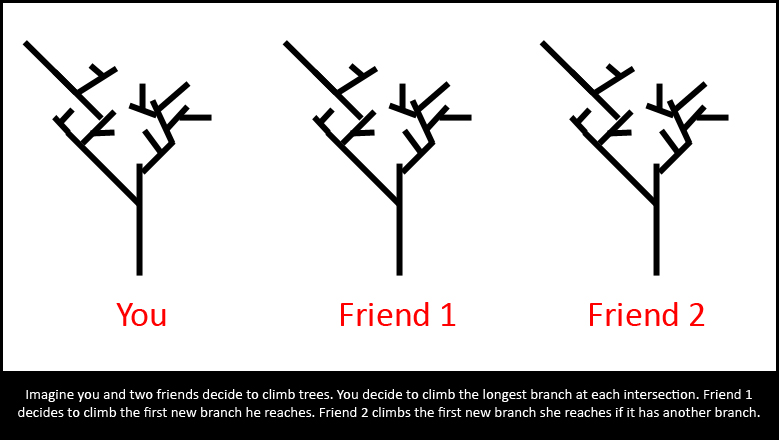 You

Friend 1

Friend 2

Imagine you and two friends decide to climb trees. You decide to climb the longest branch at each intersection. Friend 1 decides to climb the first new branch he reaches. Friend 2 climbs the first new branch she reaches if it has another branch.