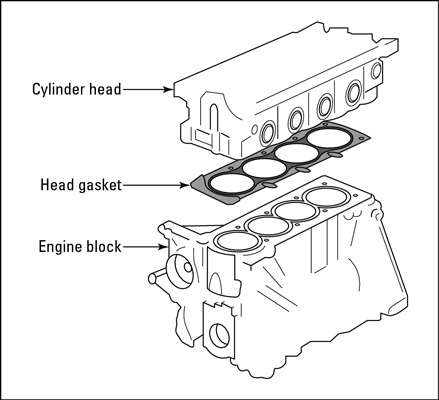 Cylinder head

Head gasket

Engine block