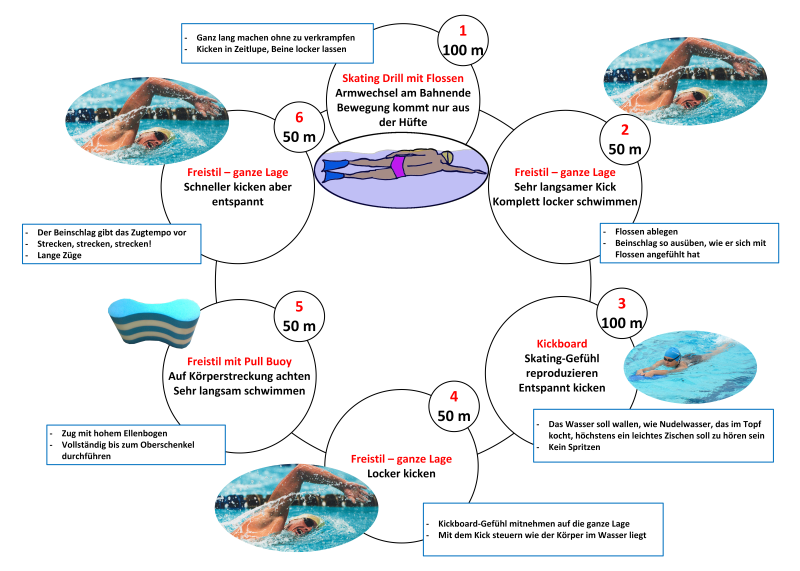 - Ganz lang machen ohne zu verkrampfen
- Kicken in Zeitlupe, Beine locker lassen

1
100 m

Skating Drill mit Flossen
Armwechsel am Bahnende
Bewegung kommt nur aus der Hüfte

2
50 m

Freistil – ganze Lage
Sehr langsamer Kick
Komplett locker schwimmen

- Flossen ablegen
- Beinschlag so ausüben, wie er sich mit Flossen angefühlt hat

3
100 m

Kickboard
Skating-Gefühl reproduzieren
Entspannt kicken

- Das Wasser soll wallen, wie Nudelwasser, das im Topf kocht, höchstens ein leichtes Zischen soll zu hören sein
- Kein Spritzen

4
50 m

Freistil – ganze Lage
Locker kicken

- Kickboard-Gefühl mitnehmen auf die ganze Lage
- Mit dem Kick steuern wie der Körper im Wasser liegt

5
50 m

Freistil mit Pull Buoy
Auf Körperstreckung achten
Sehr langsam schwimmen

- Zug mit hohem Ellenbogen
- Vollständig bis zum Oberschenkel durchführen

6
50 m

Freistil – ganze Lage
Schneller kicken aber entspannt

- Der Beinschlag gibt das Zugtempo vor
- Strecken, strecken, strecken!
- Lange Züge