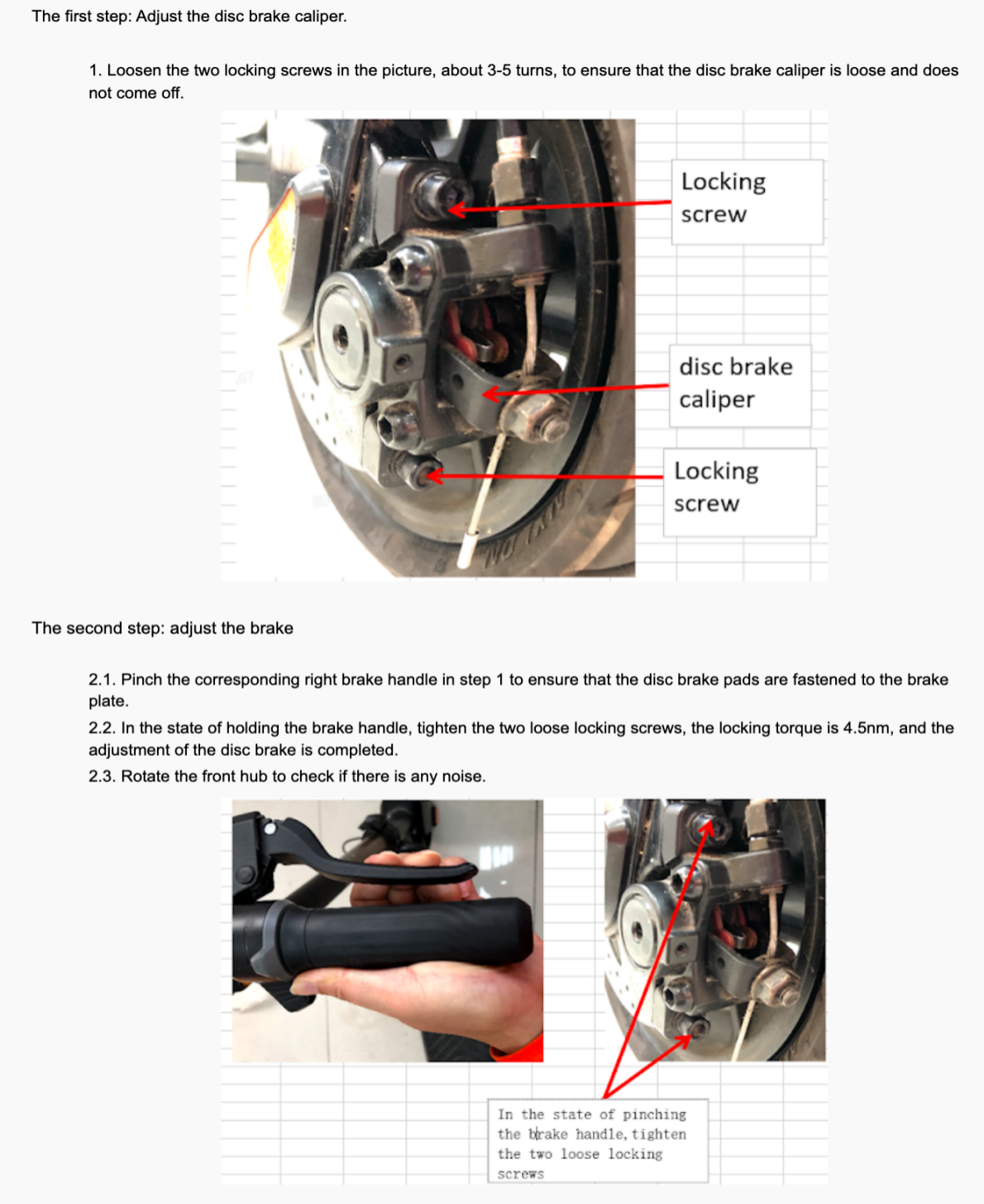 The first step: Adjust the disc brake caliper.

1. Loosen the two locking screws in the picture, about 3-5 turns, to ensure that the disc brake caliper is loose and does not come off.

Locking screw

disc brake caliper

Locking screw

The second step: adjust the brake

2.1. Pinch the corresponding right brake handle in step 1 to ensure that the disc brake pads are fastened to the brake plate.

2.2. In the state of holding the brake handle, tighten the two loose locking screws, the locking torque is 4.5nm, and the adjustment of the disc brake is completed.

2.3. Rotate the front hub to check if there is any noise.

In the state of pinching the brake handle, tighten the two loose locking screws